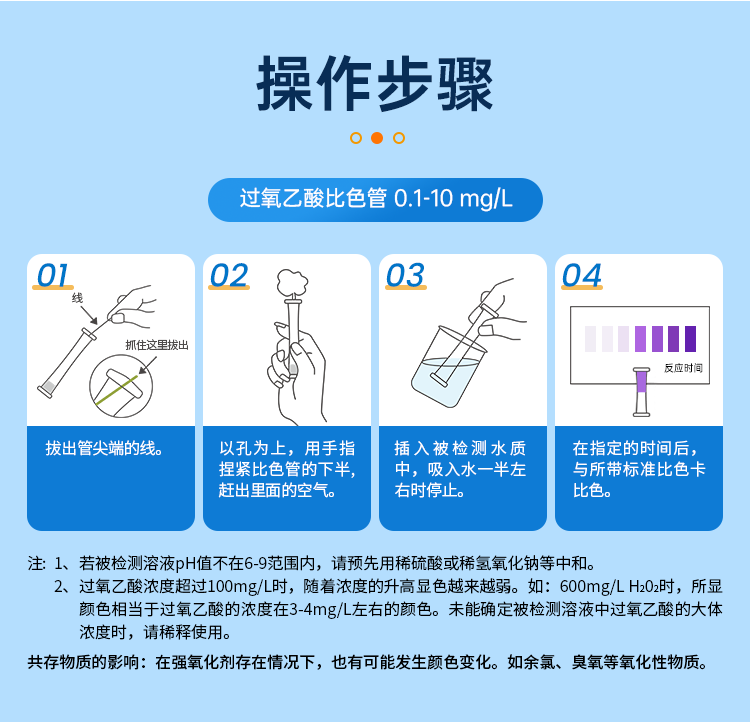 操作步骤

过氧乙酸比色管 0.1-10 mg/L

01

线

抓住这里拔出

拔出管尖端的线。

02

以孔为上，用手指捏紧比色管的下半，赶出里面的空气。

03

插入被检测水质中，吸入水一半左右时停止。

04

反应时间

在指定的时间后，与所带标准比色卡比色。

注：1、若被检测溶液pH值不在6-9范围内，请预先用稀硫酸或稀氢氧化钠等中和。
2、过氧乙酸浓度超过100mg/L时，随着浓度的升高显色越来越弱。如：600mg/L $H_2O_2$时，所显颜色相当于过氧乙酸的浓度在3-4mg/L左右的颜色。未能确定被检测溶液中过氧乙酸的大体浓度时，请稀释使用。

共存物质的影响：在强氧化剂存在情况下，也有可能发生颜色变化。如余氯、臭氧等氧化性物质。